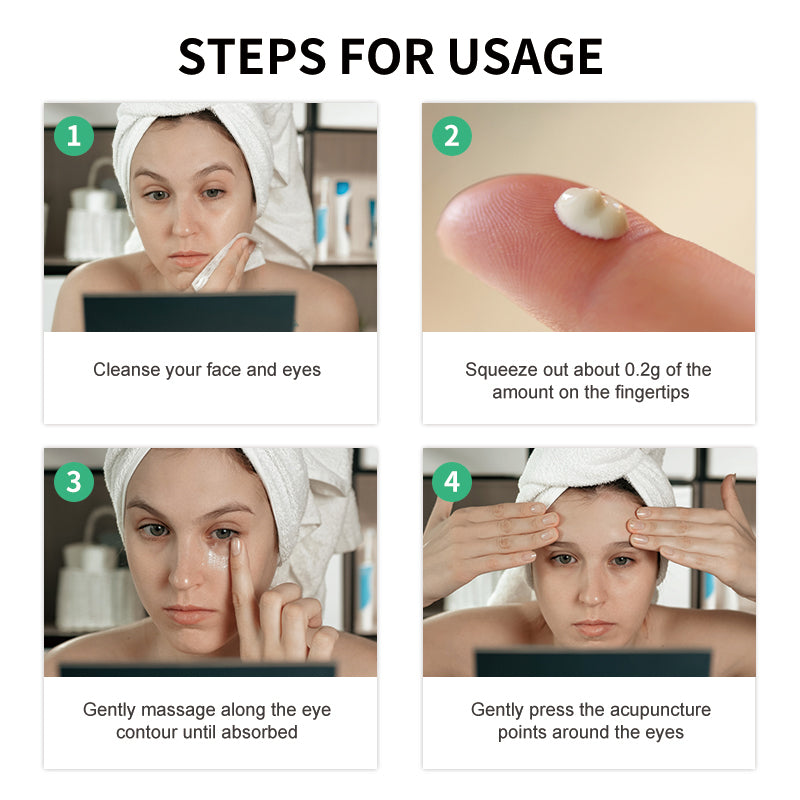 STEPS FOR USAGE

1

Cleanse your face and eyes

2

Squeeze out about 0.2g of the amount on the fingertips

3

Gently massage along the eye contour until absorbed

4

Gently press the acupuncture points around the eyes